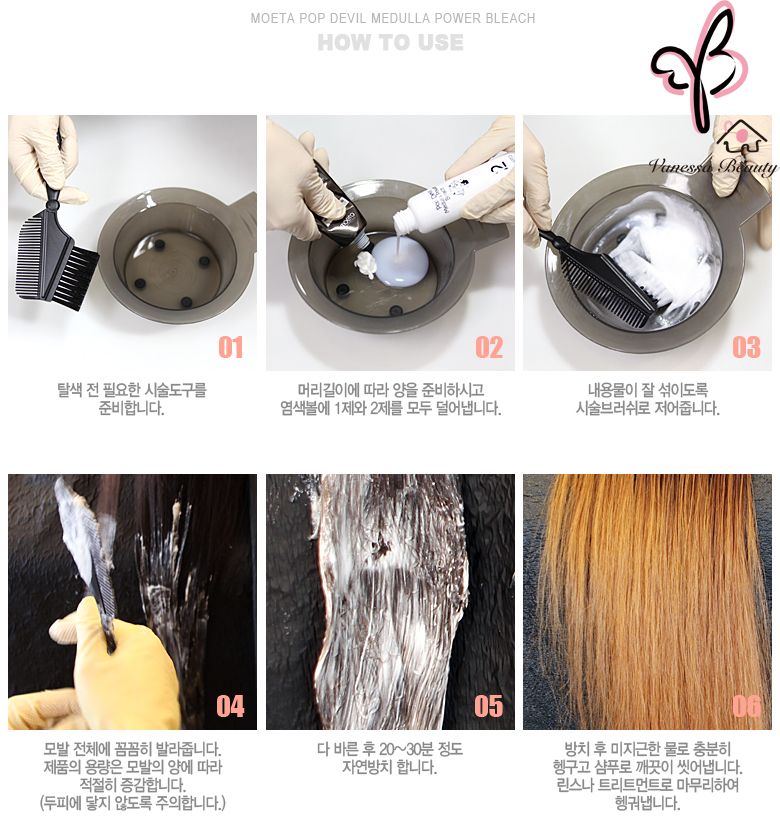 MOETA POP DEVIL MEDULLA POWER BLEACH
HOW TO USE

Vanessa Beauty

01
탈색 전 필요한 시술도구를 준비합니다.

02
머리길이에 따라 양을 준비하시고 염색볼에 1제와 2제를 모두 덜어냅니다.

03
내용물이 잘 섞이도록 시술브러쉬로 저어줍니다.

04
모발 전체에 꼼꼼히 발라줍니다. 제품의 용량은 모발의 양에 따라 적절히 증감합니다. (두피에 닿지 않도록 주의합니다.)

05
다 바른 후 20~30분 정도 자연방치 합니다.

06
방치 후 미지근한 물로 충분히 헹구고 샴푸로 깨끗이 씻어냅니다. 린스나 트리트먼트로 마무리하여 헹궈냅니다.